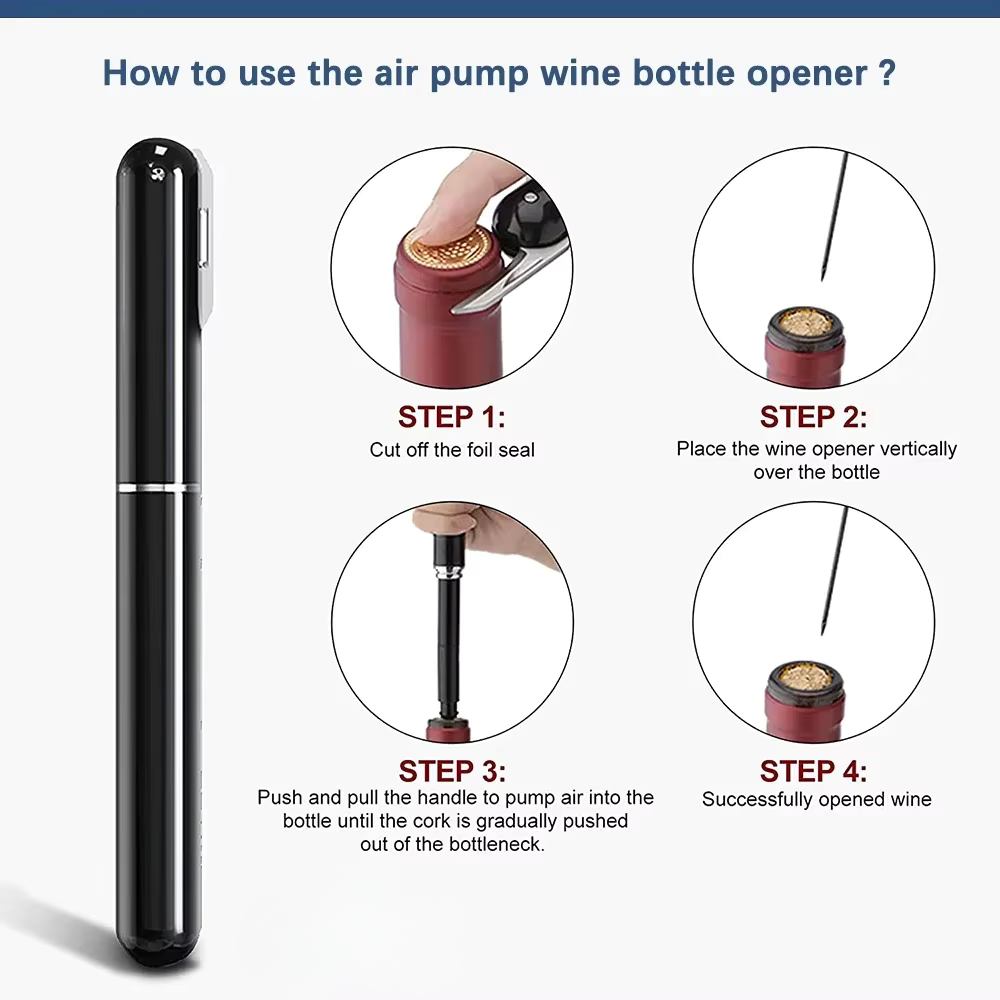 How to use the air pump wine bottle opener ?

STEP 1:
Cut off the foil seal

STEP 2:
Place the wine opener vertically over the bottle

STEP 3:
Push and pull the handle to pump air into the bottle until the cork is gradually pushed out of the bottleneck.

STEP 4:
Successfully opened wine